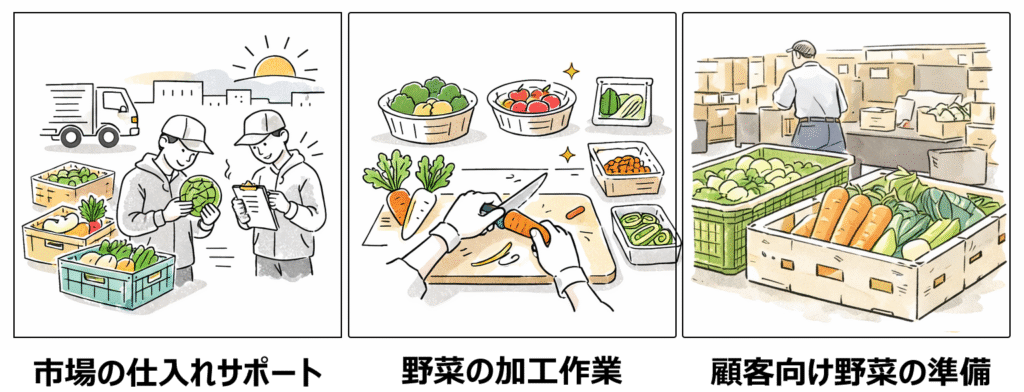 市場の仕入れサポート

野菜の加工作業

顧客向け野菜の準備